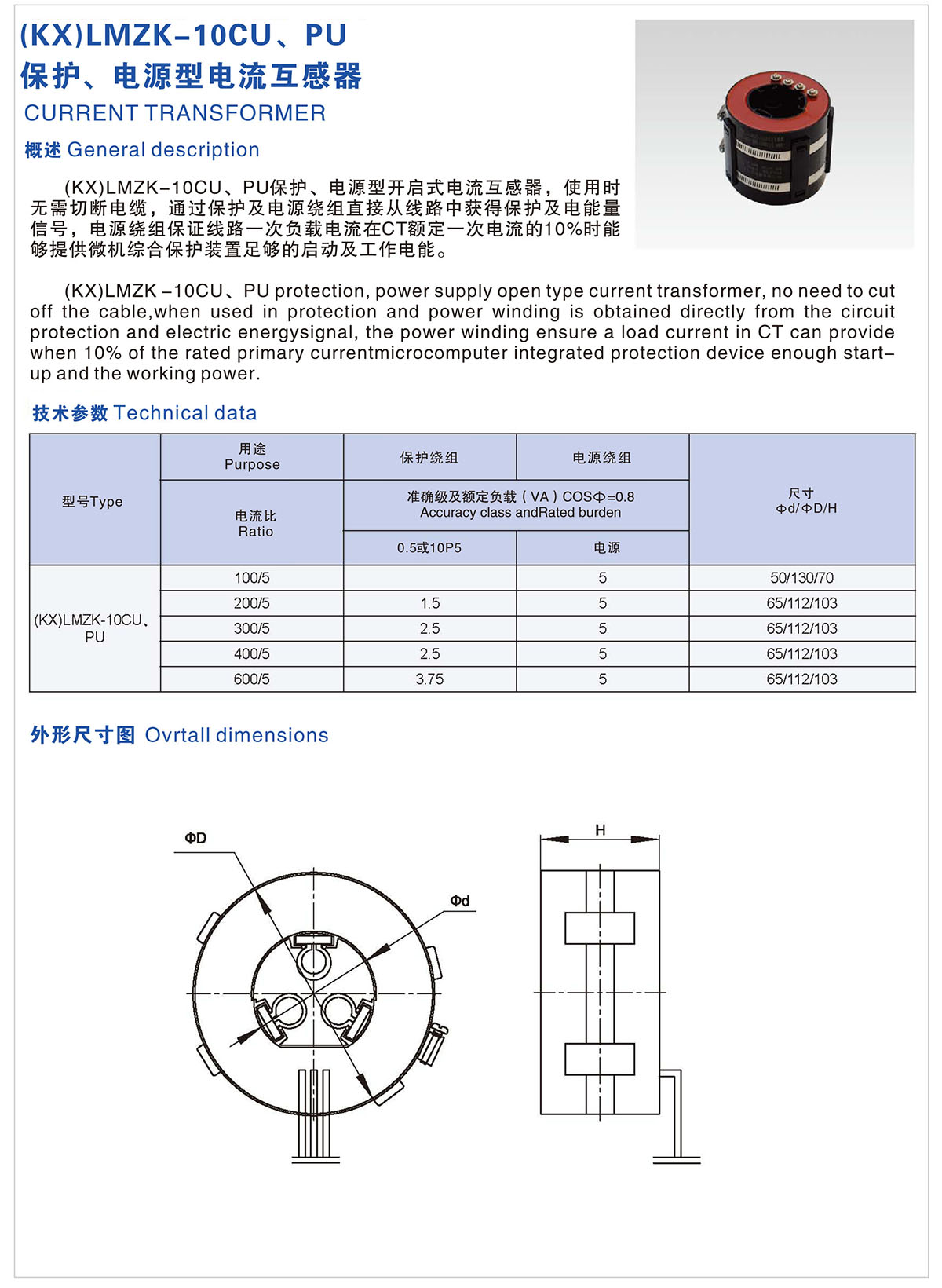 (KX)LMZK-10CU、PU
保护、电源型电流互感器
CURRENT TRANSFORMER

概述 General description

(KX)LMZK-10CU、PU保护、电源型开启式电流互感器，使用时无需切断电缆，通过保护及电源绕组直接从线路中获得保护及电能量信号，电源绕组保证线路一次负载电流在CT额定一次电流的10%时能够提供微机综合保护装置足够的启动及工作电能。

(KX)LMZK -10CU、PU protection, power supply open type current transformer, no need to cut off the cable,when used in protection and power winding is obtained directly from the circuit protection and electric energysignal, the power winding ensure a load current in CT can provide when 10% of the rated primary currentmicrocomputer integrated protection device enough start-up and the working power.

技术参数 Technical data

| 型号Type | 用途 Purpose | 保护绕组 | 电源绕组 | 尺寸 Φd/ΦD/H |
|---|---|---|---|---|
| | 电流比 Ratio | 准确级及额定负载（VA）COSΦ=0.8 Accuracy class andRated burden | | |
| | | 0.5或10P5 | 电源 | |
| (KX)LMZK-10CU、PU | 100/5 | | 5 | 50/130/70 |
| | 200/5 | 1.5 | 5 | 65/112/103 |
| | 300/5 | 2.5 | 5 | 65/112/103 |
| | 400/5 | 2.5 | 5 | 65/112/103 |
| | 600/5 | 3.75 | 5 | 65/112/103 |

外形尺寸图 Ovrtall dimensions

ΦD
Φd
H