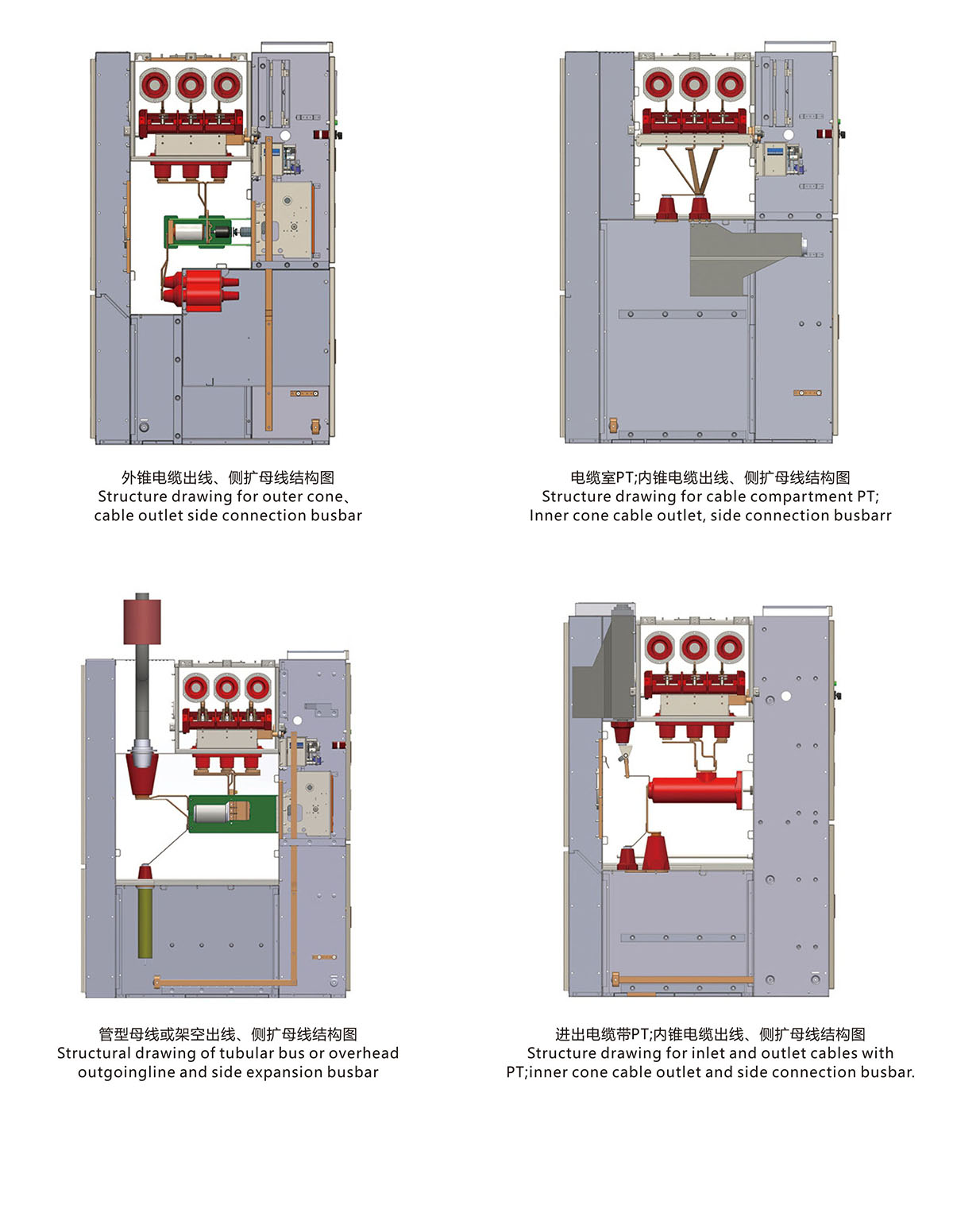 外锥电缆出线、侧扩母线结构图
Structure drawing for outer cone、
cable outlet side connection busbar

电缆室PT;内锥电缆出线、侧扩母线结构图
Structure drawing for cable compartment PT;
Inner cone cable outlet, side connection busbarr

管型母线或架空出线、侧扩母线结构图
Structural drawing of tubular bus or overhead
outgoingline and side expansion busbar

进出电缆带PT;内锥电缆出线、侧扩母线结构图
Structure drawing for inlet and outlet cables with
PT;inner cone cable outlet and side connection busbar.