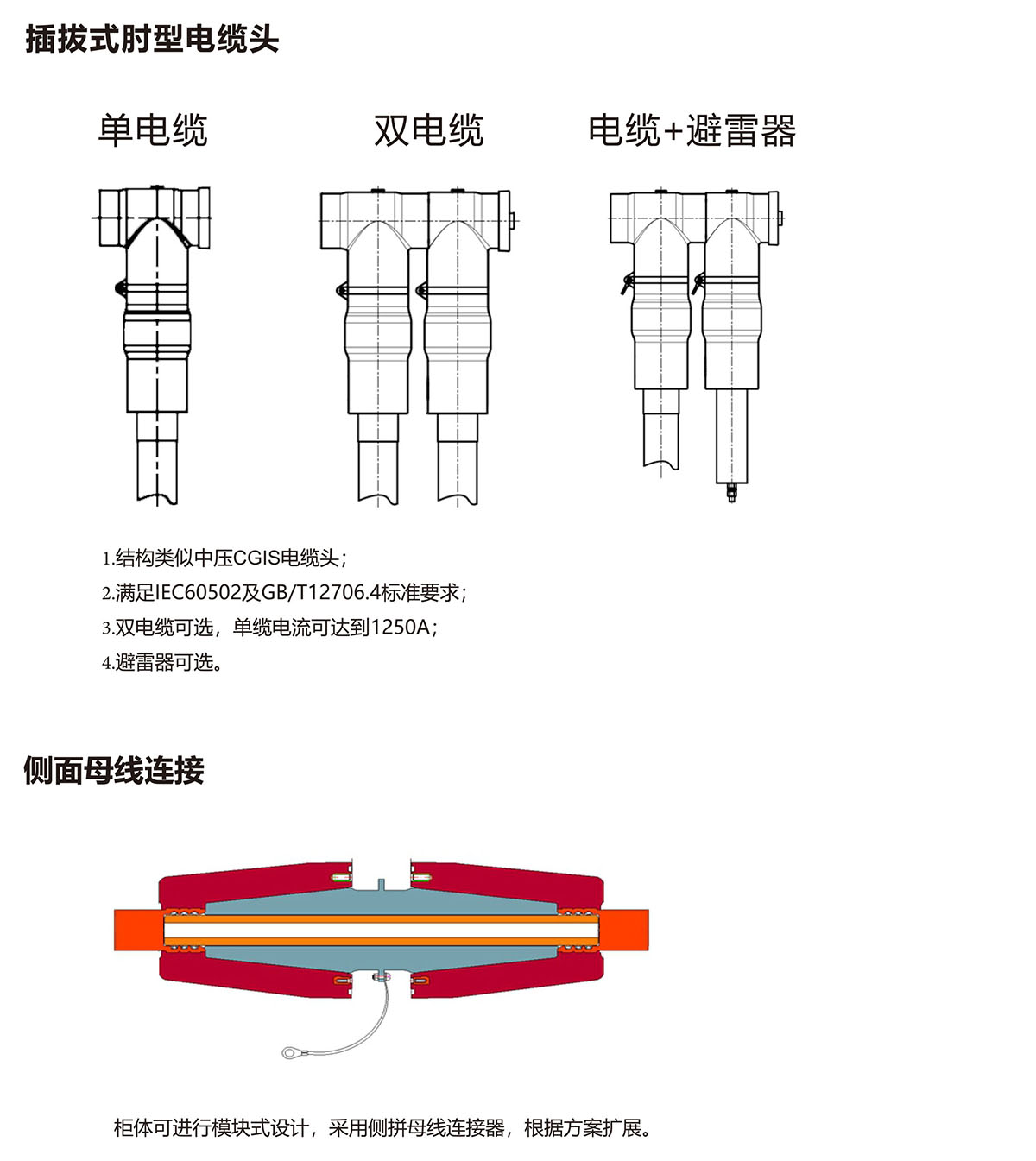 插拔式肘型电缆头

单电缆

双电缆

电缆+避雷器

1.结构类似中压CGIS电缆头；
2.满足IEC60502及GB/T12706.4标准要求；
3.双电缆可选，单缆电流可达到1250A；
4.避雷器可选。

侧面母线连接

柜体可进行模块式设计，采用侧拼母线连接器，根据方案扩展。